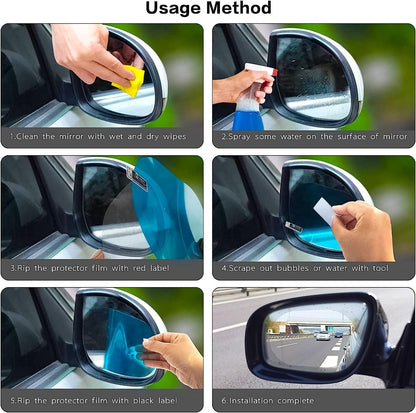 Usage Method

1.Clean the mirror with wet and dry wipes

2.Spray some water on the surface of mirror

3.Rip the protector film with red label

4.Scrape out bubbles or water with tool

5.Rip the protector film with black label

6.Installation complete